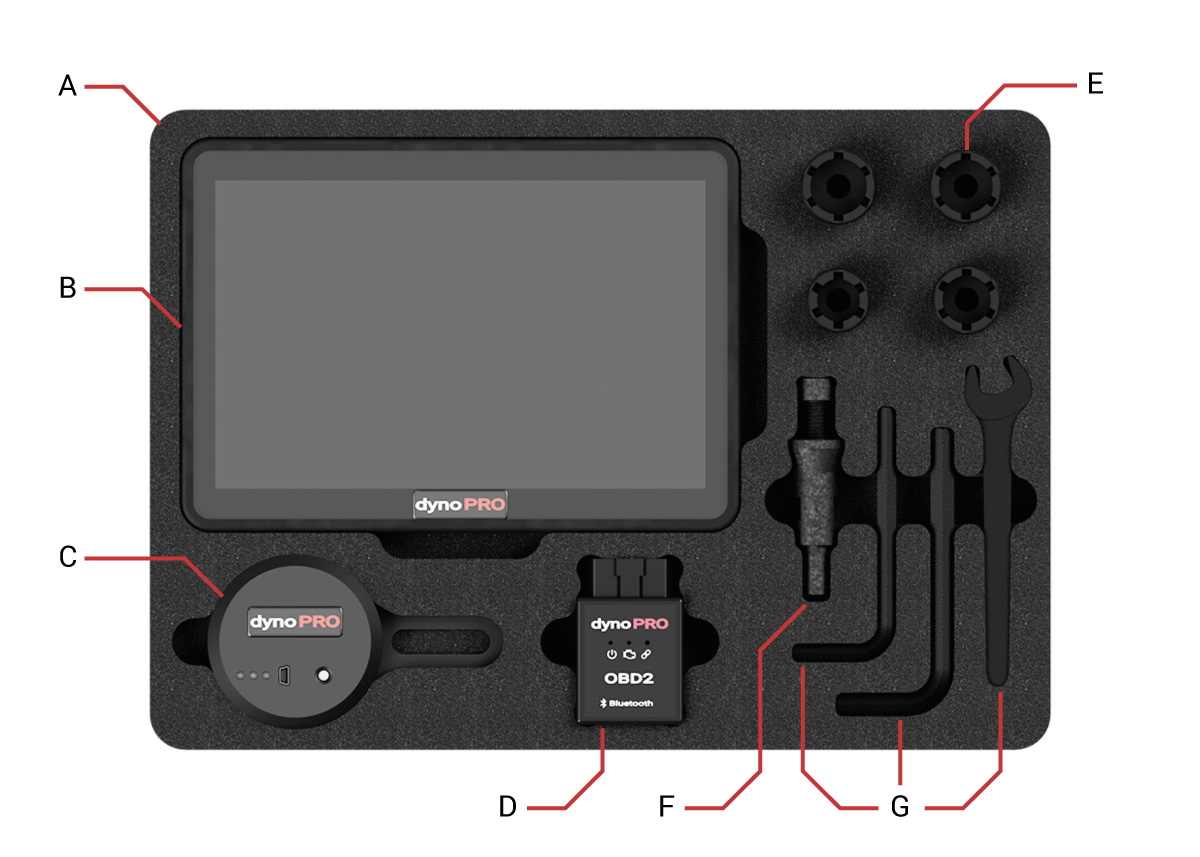 A

E

B

dynoPRO

C

dynoPRO

dynoPRO

OBD2

Bluetooth

D

F

G